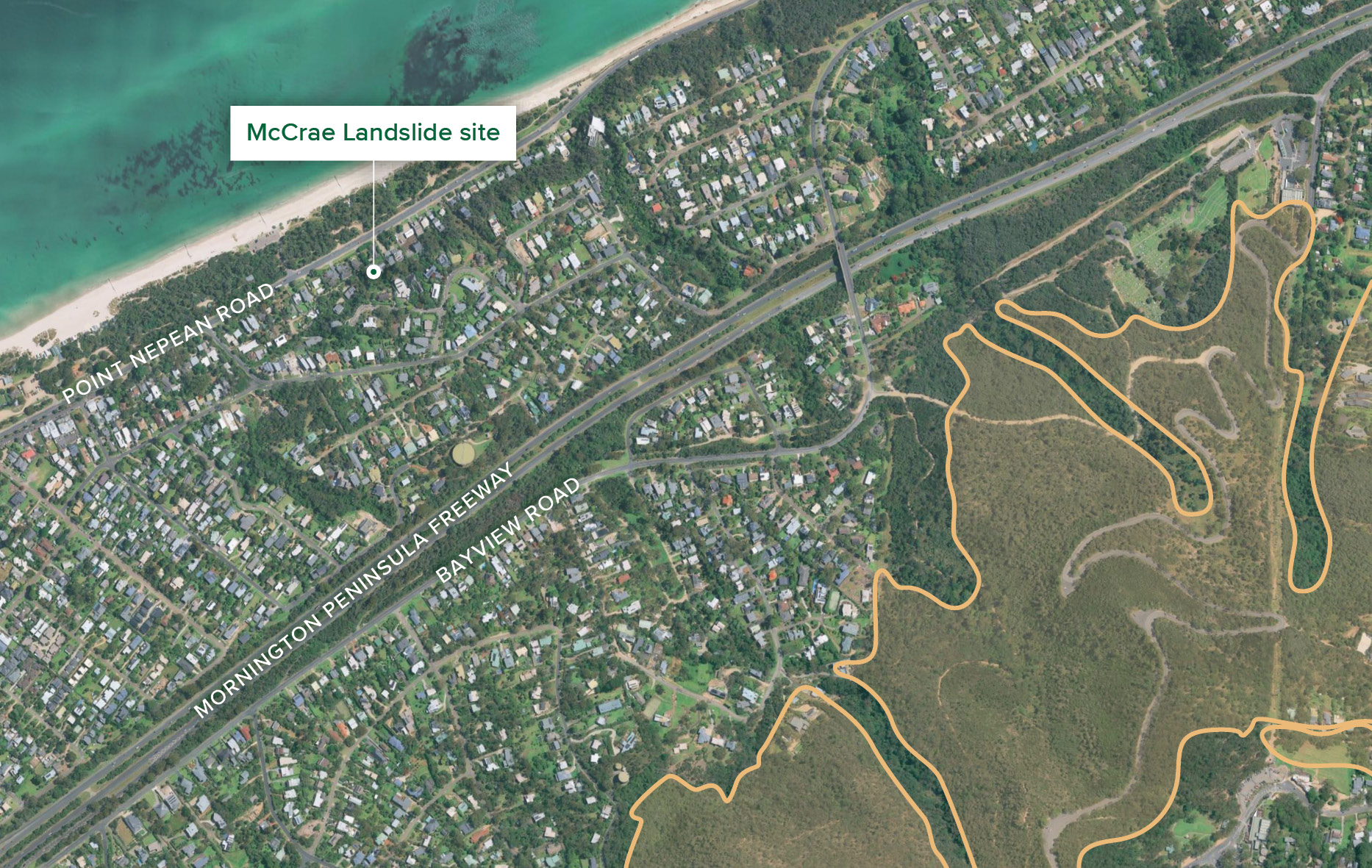 McCrae Landslide site

POINT NEPEAN ROAD

MORNINGTON PENINSULA FREEWAY

BAYVIEW ROAD